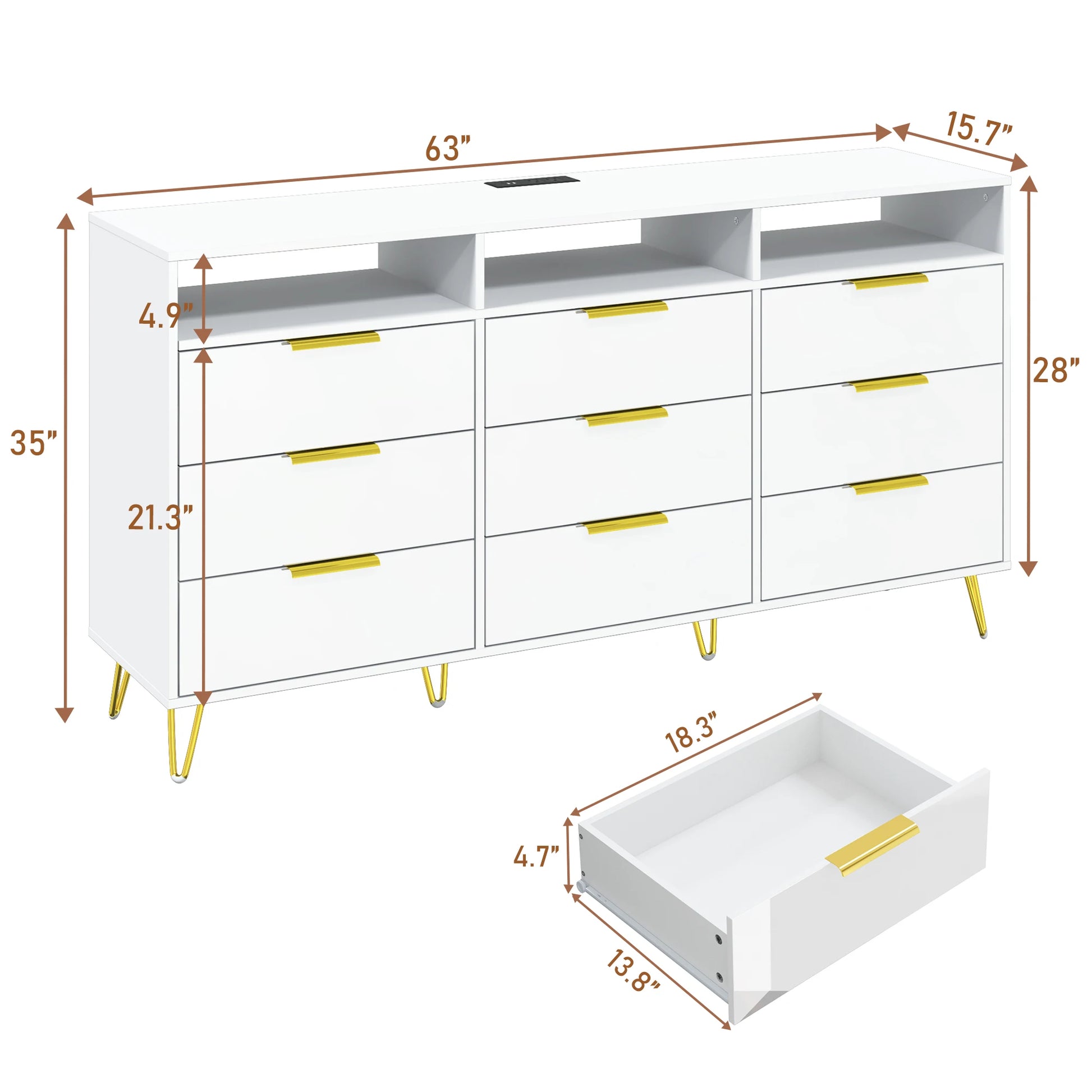 63”
15.7”
4.9”
28”
35”
21.3”
18.3”
4.7”
13.8”