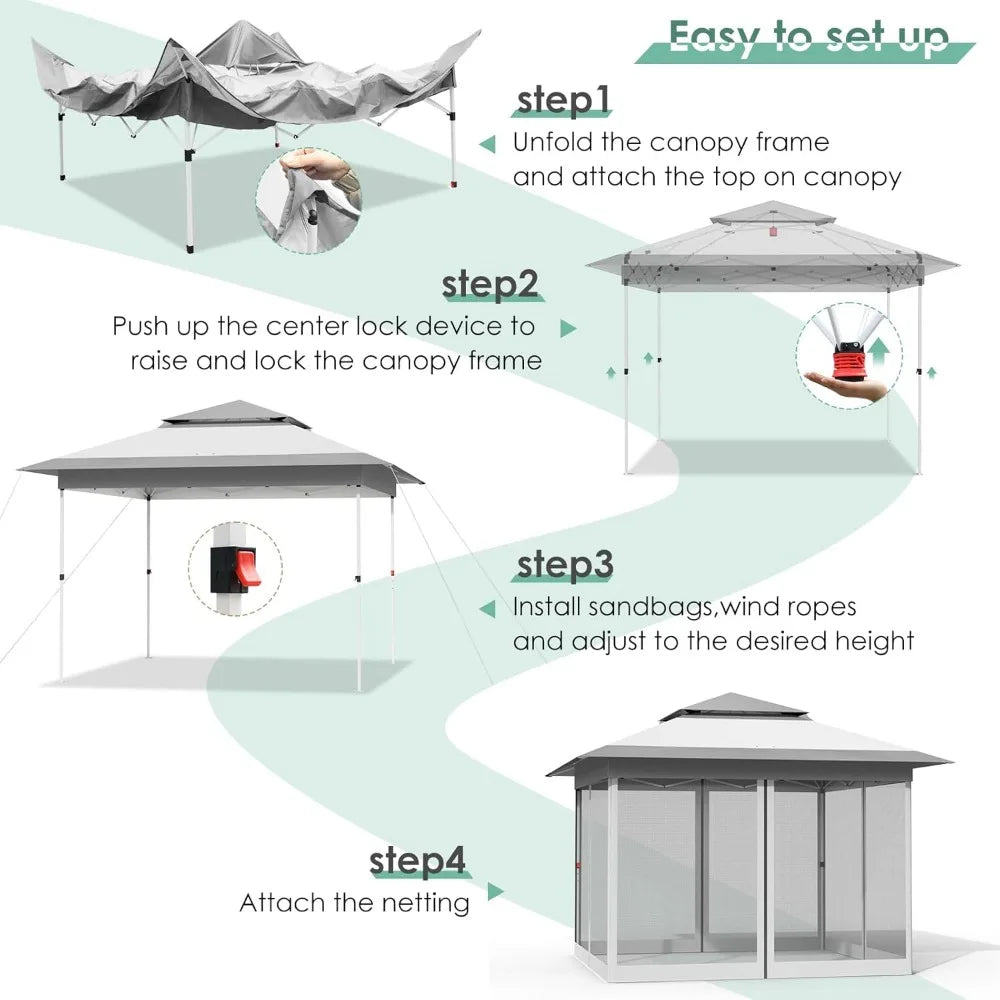 Easy to set up

step1
Unfold the canopy frame and attach the top on canopy

step2
Push up the center lock device to raise and lock the canopy frame

step3
Install sandbags,wind ropes and adjust to the desired height

step4
Attach the netting